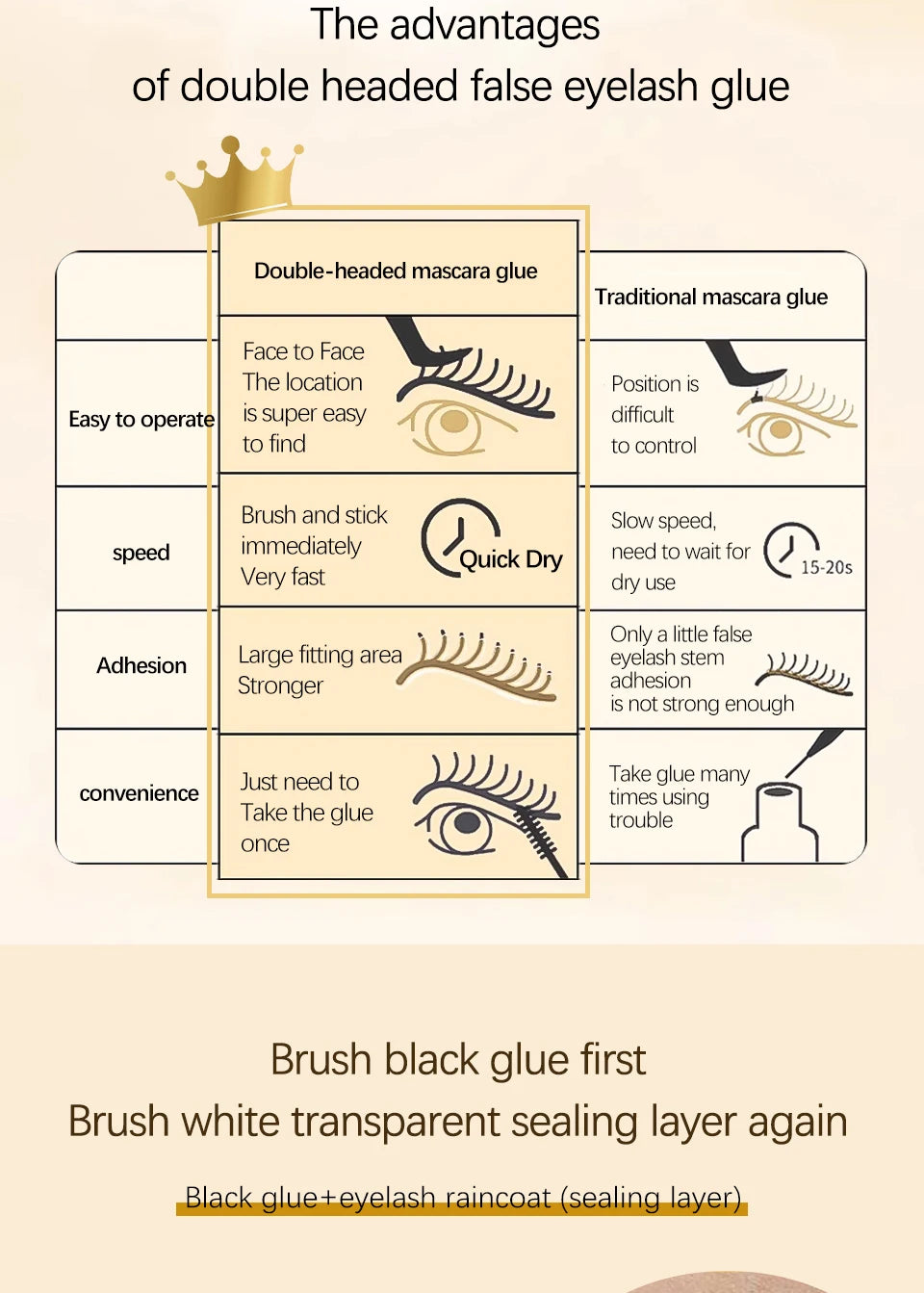 The advantages
of double headed false eyelash glue

| | Double-headed mascara glue | Traditional mascara glue |
|---|---|---|
| Easy to operate | Face to Face The location is super easy to find | Position is difficult to control |
| speed | Brush and stick immediately Very fast Quick Dry | Slow speed, need to wait for dry use 15-20s |
| Adhesion | Large fitting area Stronger | Only a little false eyelash stem adhesion is not strong enough |
| convenience | Just need to Take the glue once | Take glue many times using trouble |

Brush black glue first
Brush white transparent sealing layer again

Black glue+eyelash raincoat (sealing layer)